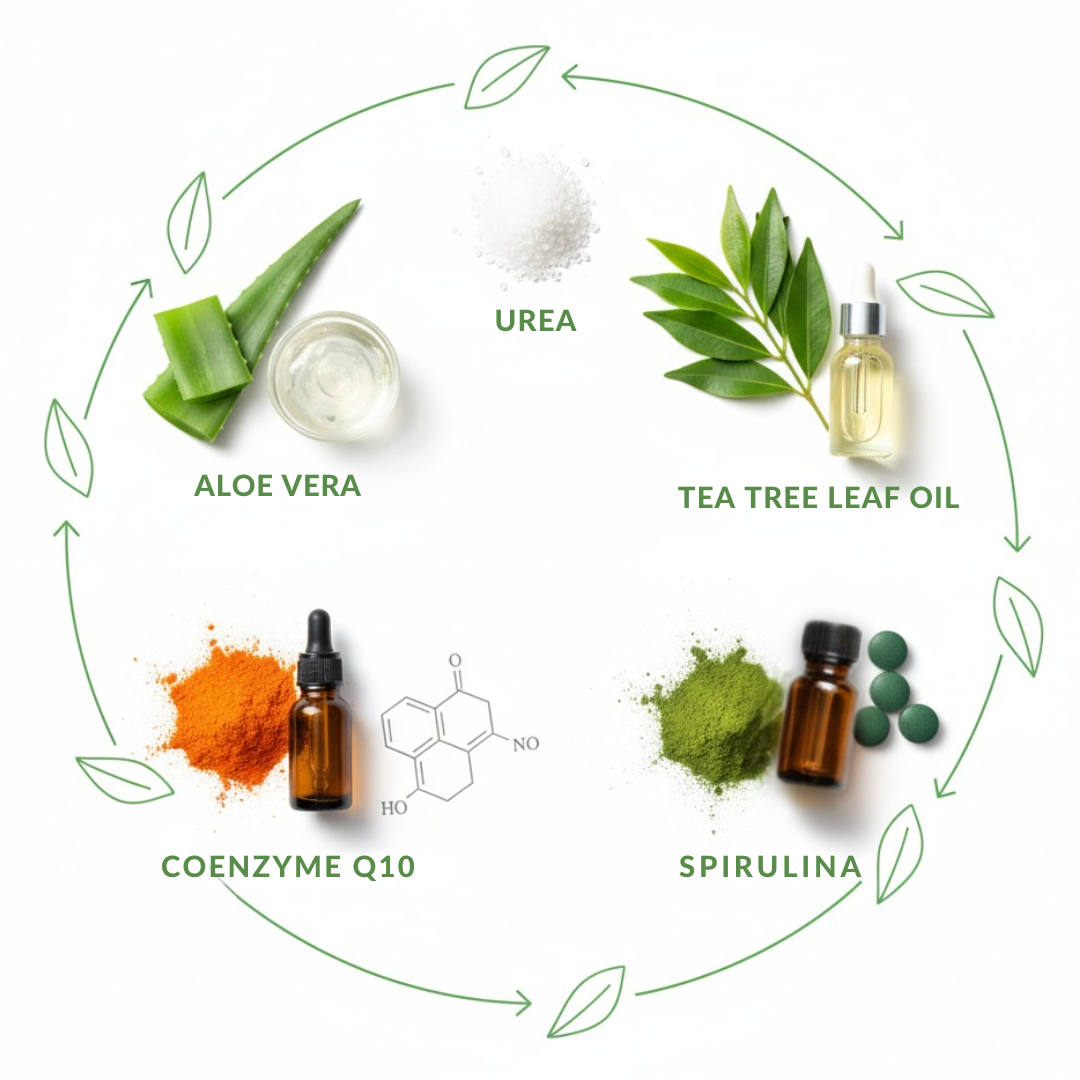 UREA

ALOE VERA

TEA TREE LEAF OIL

O

NO

HO

COENZYME Q10

SPIRULINA