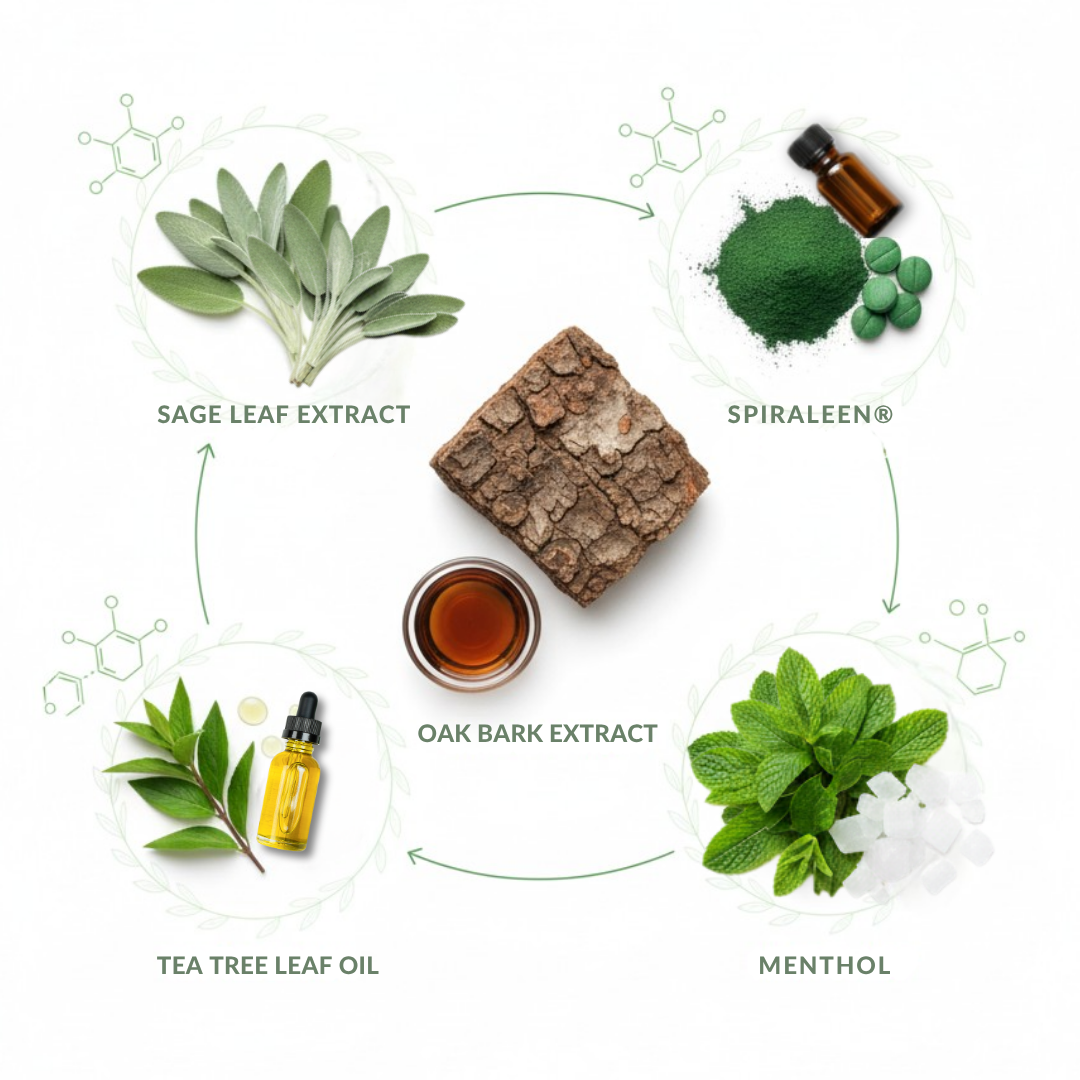 SAGE LEAF EXTRACT

SPIRALEEN®

OAK BARK EXTRACT

TEA TREE LEAF OIL

MENTHOL